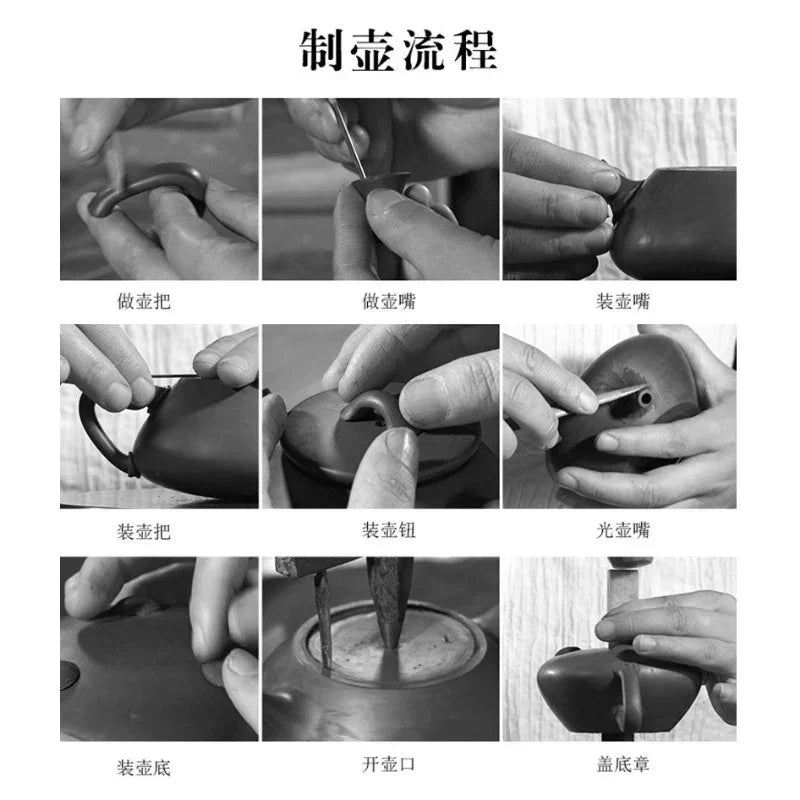 制壶流程

做壶把

做壶嘴

装壶嘴

装壶把

装壶钮

光壶嘴

装壶底

开壶口

盖底章