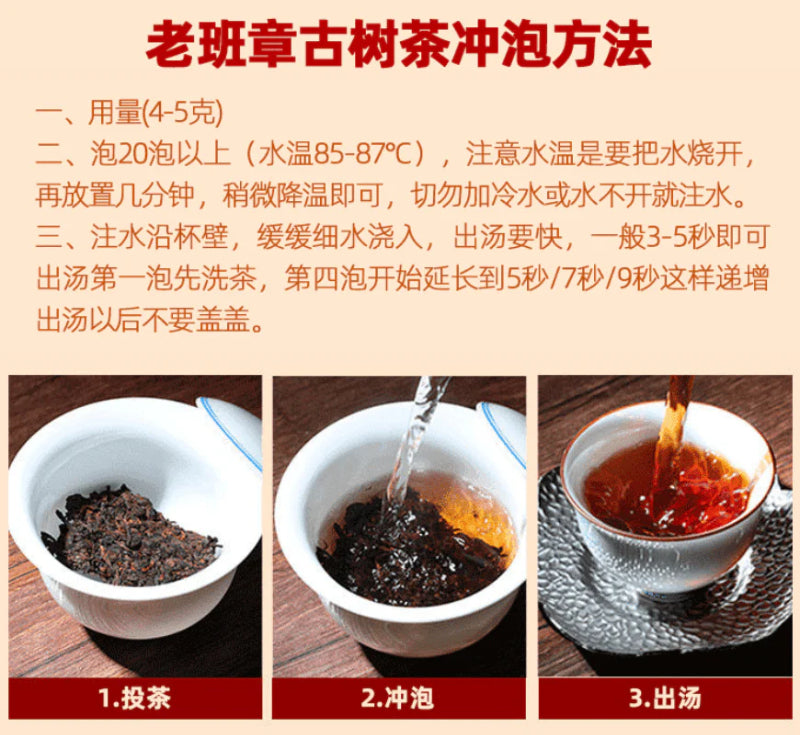 老班章古树茶冲泡方法

一、用量(4-5克)
二、泡20泡以上（水温85-87°C），注意水温是要把水烧开，再放置几分钟，稍微降温即可，切勿加冷水或水不开就注水。
三、注水沿杯壁，缓缓细水浇入，出汤要快，一般3-5秒即可出汤第一泡先洗茶，第四泡开始延长到5秒/7秒/9秒这样递增出汤以后不要盖盖。

1.投茶

2.冲泡

3.出汤