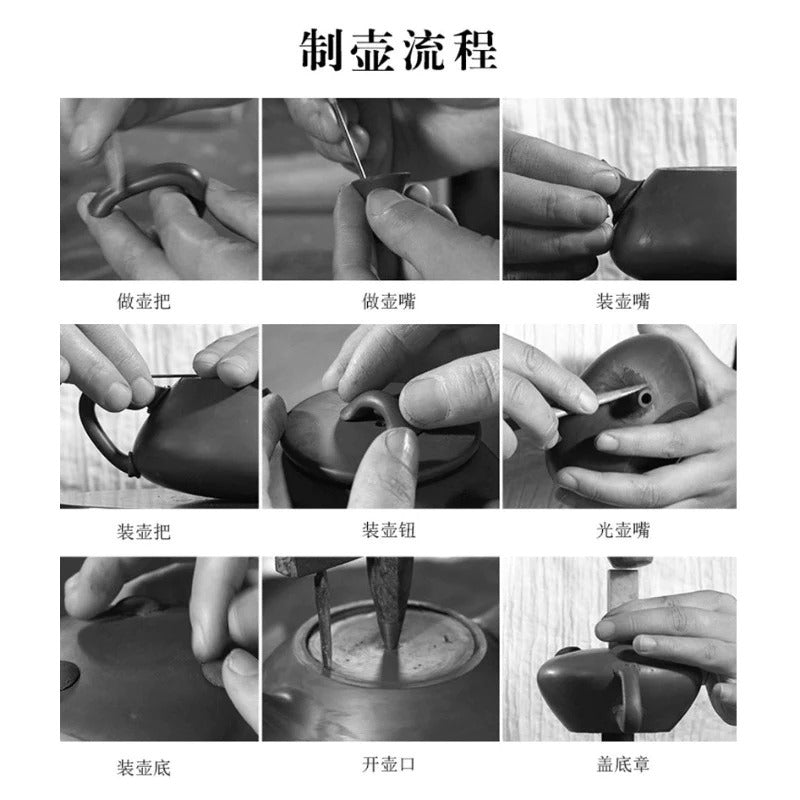 制壶流程

做壶把

做壶嘴

装壶嘴

装壶把

装壶钮

光壶嘴

装壶底

开壶口

盖底章