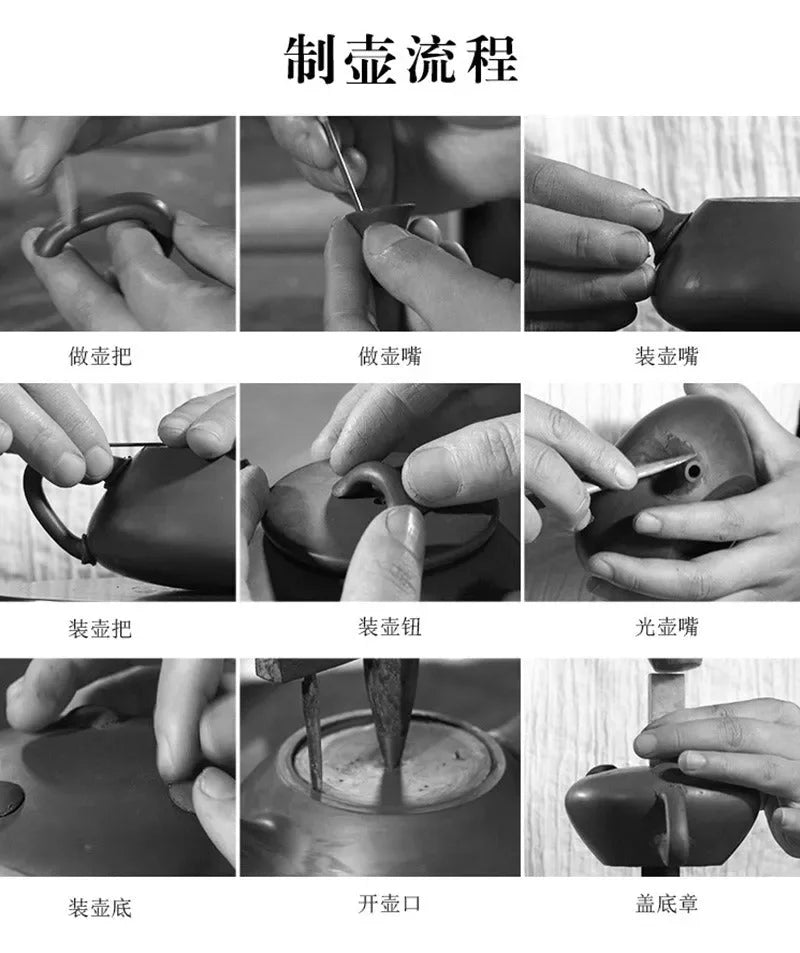 制壶流程

做壶把

做壶嘴

装壶嘴

装壶把

装壶钮

光壶嘴

装壶底

开壶口

盖底章